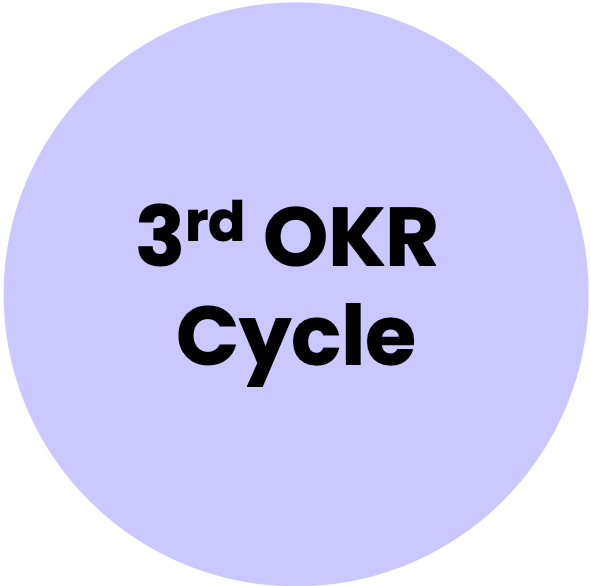 3rd OKR
Cycle